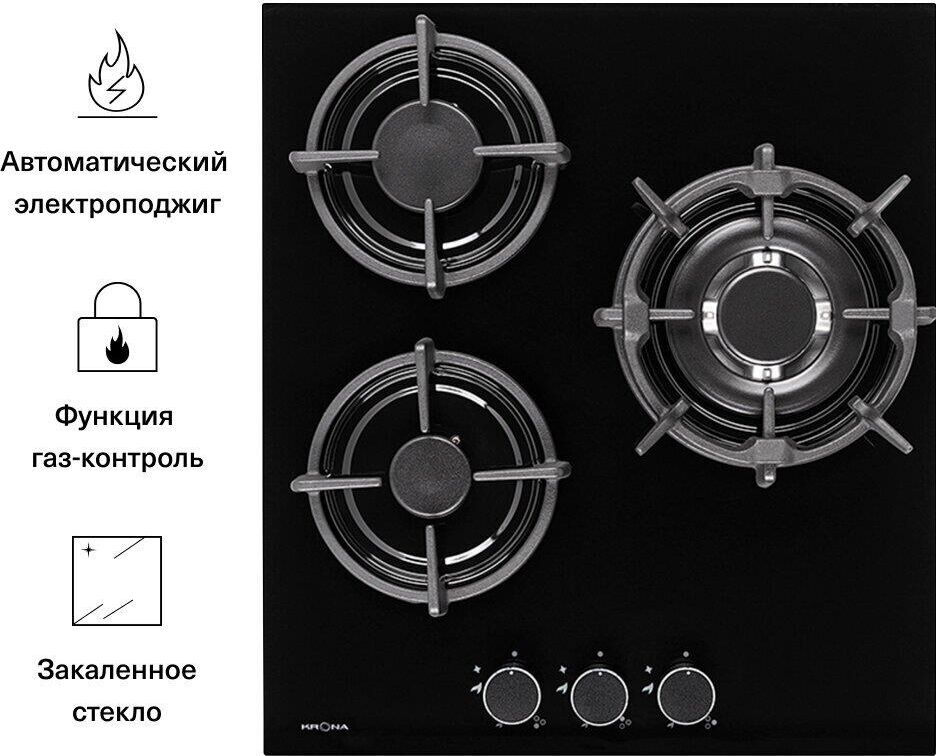 Автоматический электроподжиг

Функция газ-контроль

Закаленное стекло

KRONA