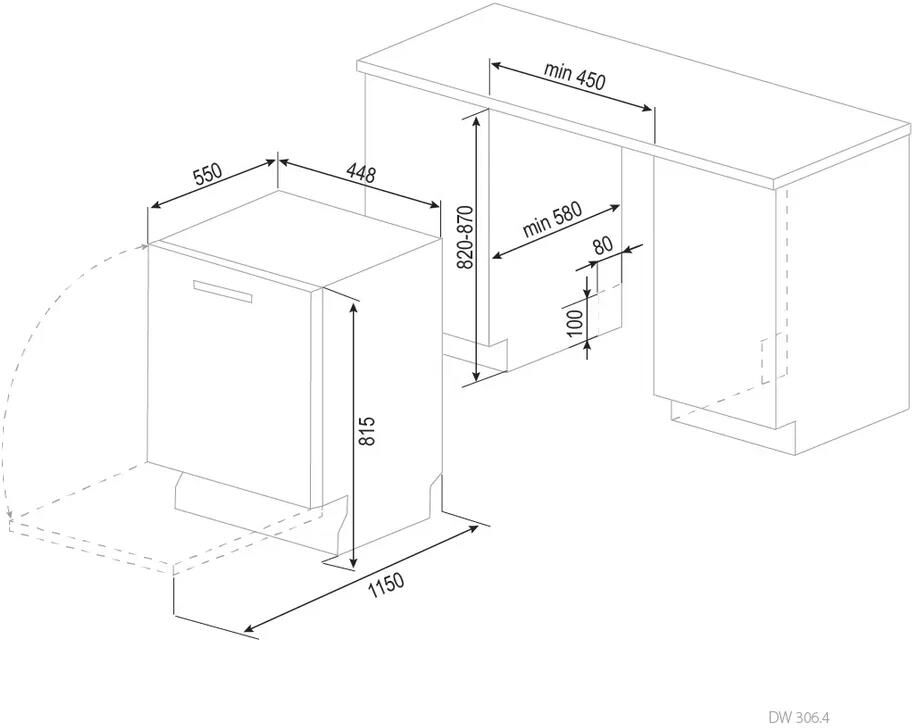 min 450

550

448

820-870

min 580

80

100

815

1150

DW 306.4