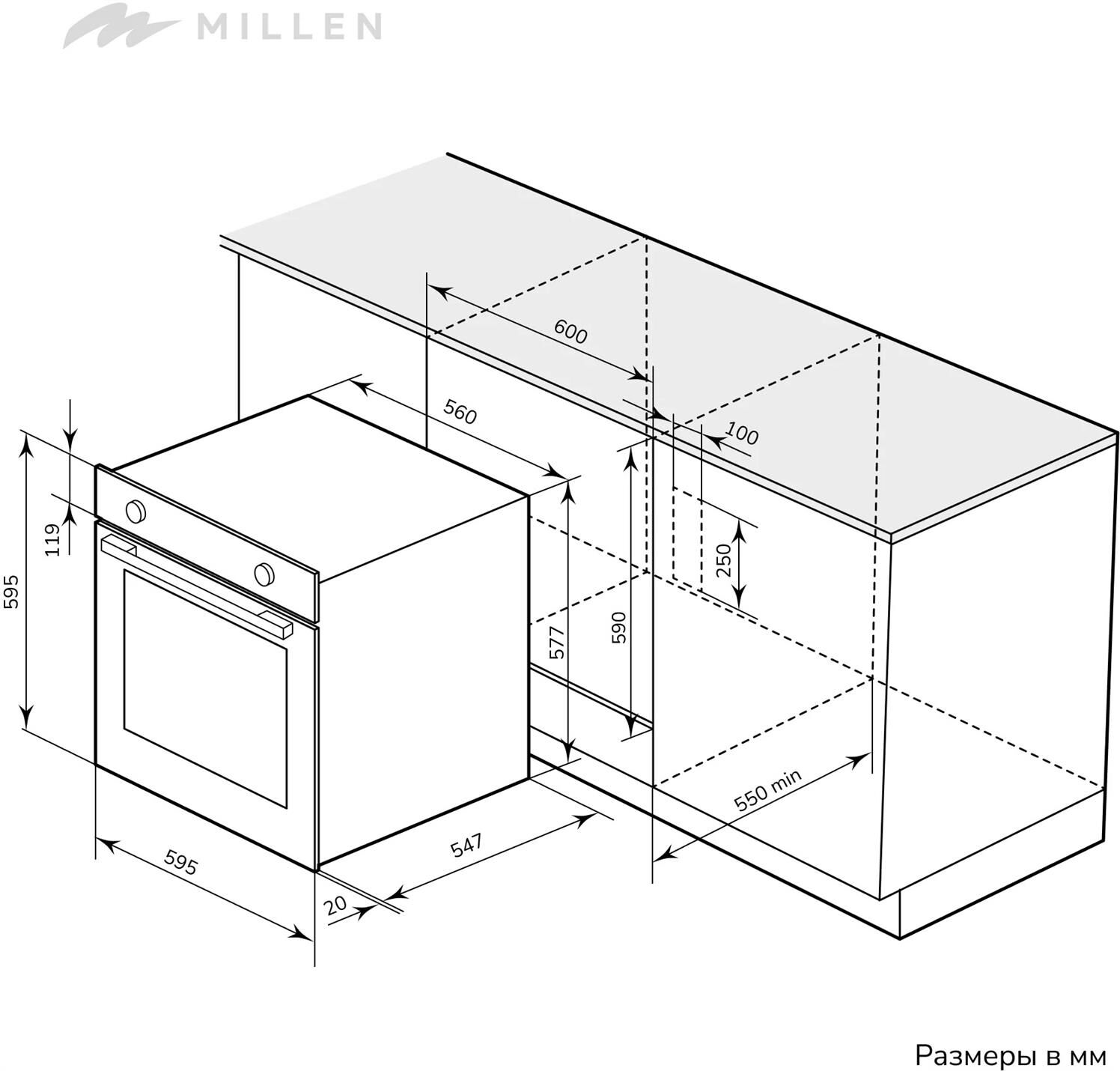 MILLEN

600
560
100
119
595
250
577
590
550 min
547
595
20

Размеры в мм