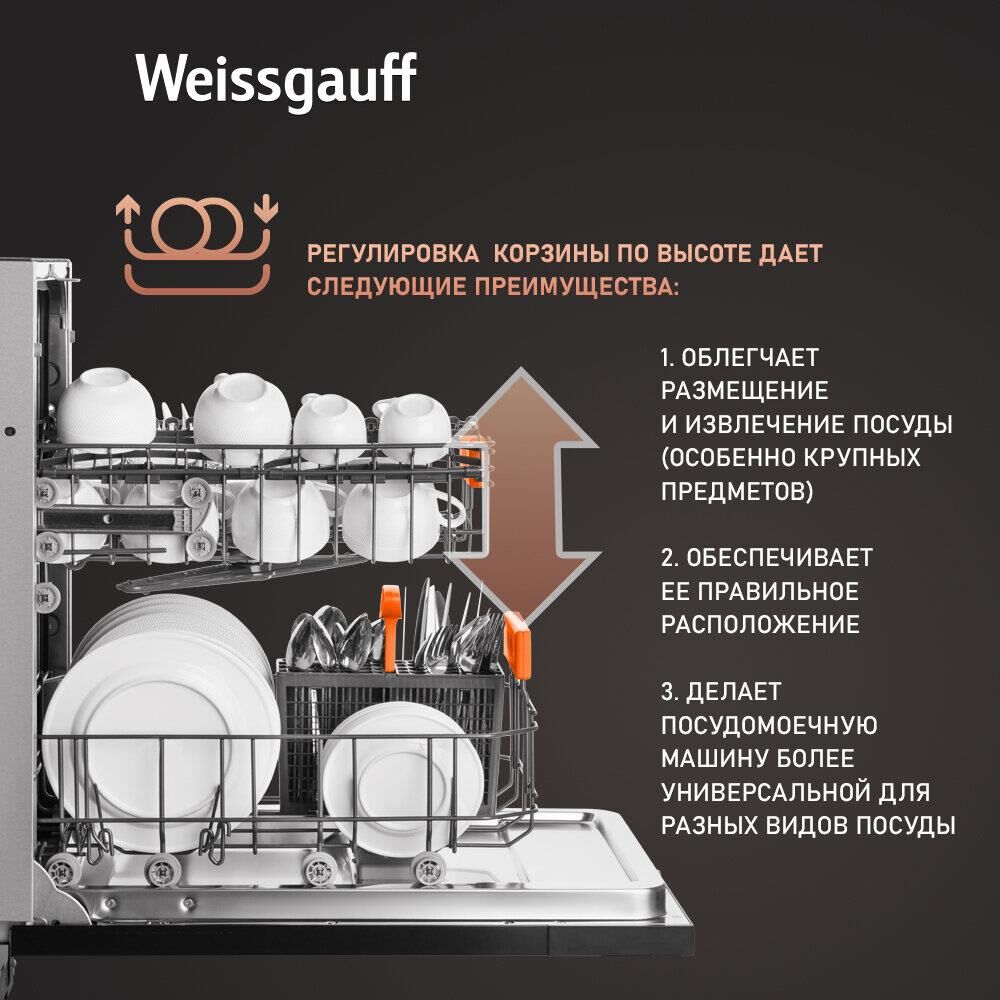 Weissgauff

РЕГУЛИРОВКА КОРЗИНЫ ПО ВЫСОТЕ ДАЕТ СЛЕДУЮЩИЕ ПРЕИМУЩЕСТВА:

1. ОБЛЕГЧАЕТ РАЗМЕЩЕНИЕ И ИЗВЛЕЧЕНИЕ ПОСУДЫ (ОСОБЕННО КРУПНЫХ ПРЕДМЕТОВ)

2. ОБЕСПЕЧИВАЕТ ЕЕ ПРАВИЛЬНОЕ РАСПОЛОЖЕНИЕ

3. ДЕЛАЕТ ПОСУДОМОЕЧНУЮ МАШИНУ БОЛЕЕ УНИВЕРСАЛЬНОЙ ДЛЯ РАЗНЫХ ВИДОВ ПОСУДЫ