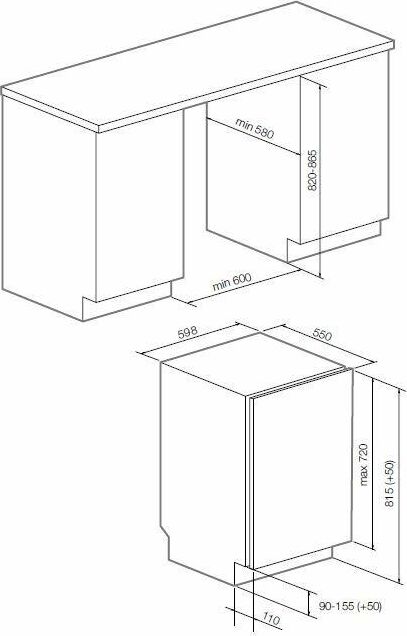 min 580

820-865

min 600

598

550

max 720

815 (+50)

90-155 (+50)

110