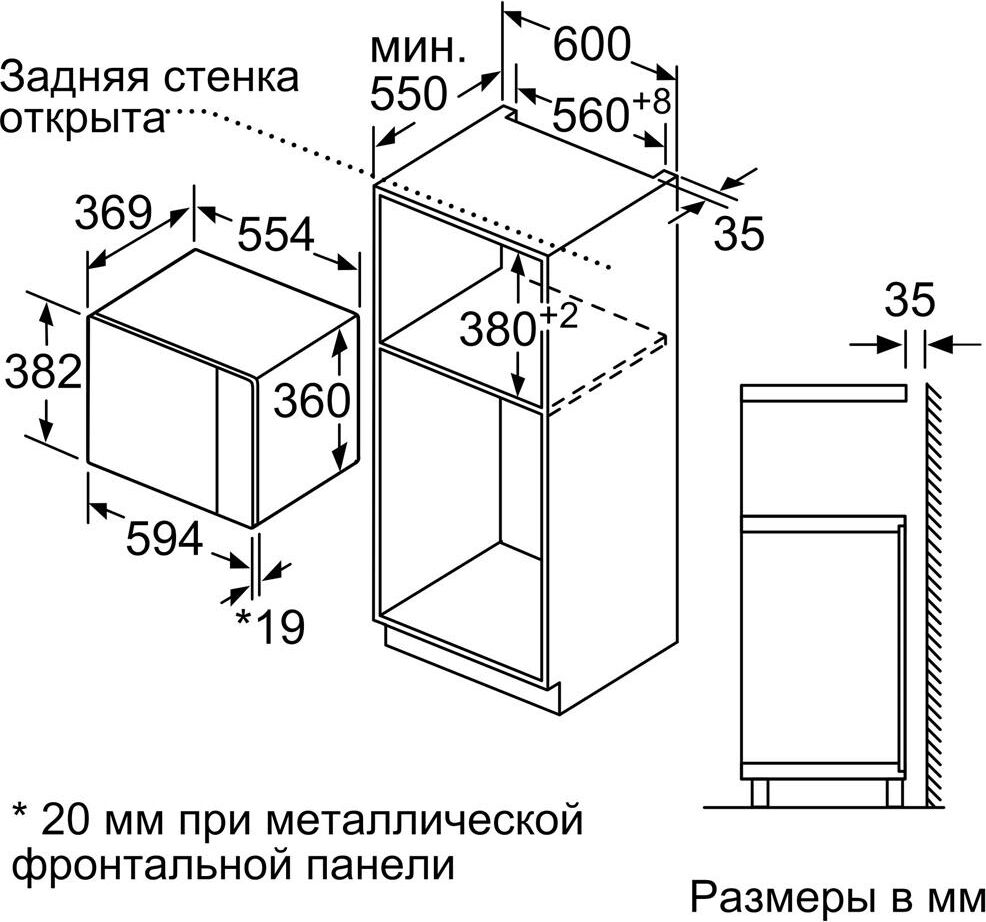 Задняя стенка открыта

мин. 550

600

$560^{+8}$

35

369

554

382

360

$380^{+2}$

594

*19

35

* 20 мм при металлической фронтальной панели

Размеры в мм